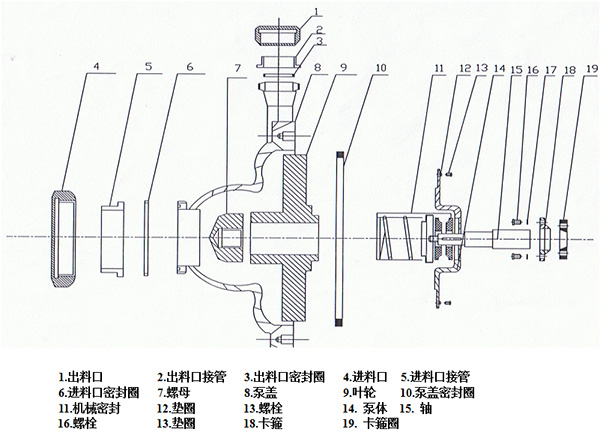 1
2
3
4
5
6
7
8
9
10
11
12
13
14
15
16
17
18
19

1.出料口　2.出料口接管　3.出料口密封圈　4.进料口　5.进料口接管
6.进料口密封圈　7.螺母　8.泵盖　9.叶轮　10.泵盖密封圈
11.机械密封　12.垫圈　13.螺栓　14. 泵体　15. 轴
16.螺栓　13.垫圈　18.卡箍　19. 卡箍圈